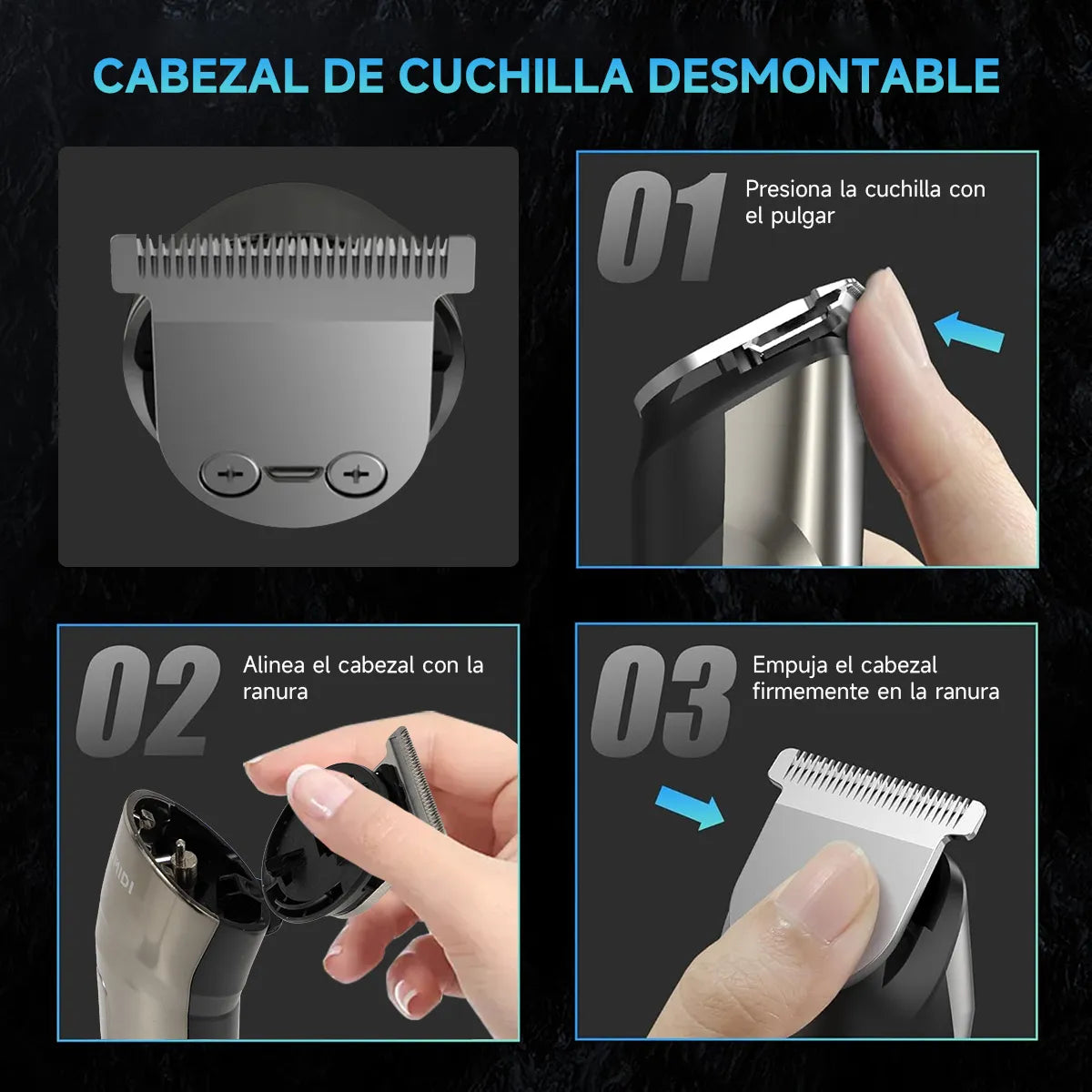 CABEZAL DE CUCHILLA DESMONTABLE

01
Presiona la cuchilla con el pulgar

02
Alinea el cabezal con la ranura

03
Empuja el cabezal firmemente en la ranura