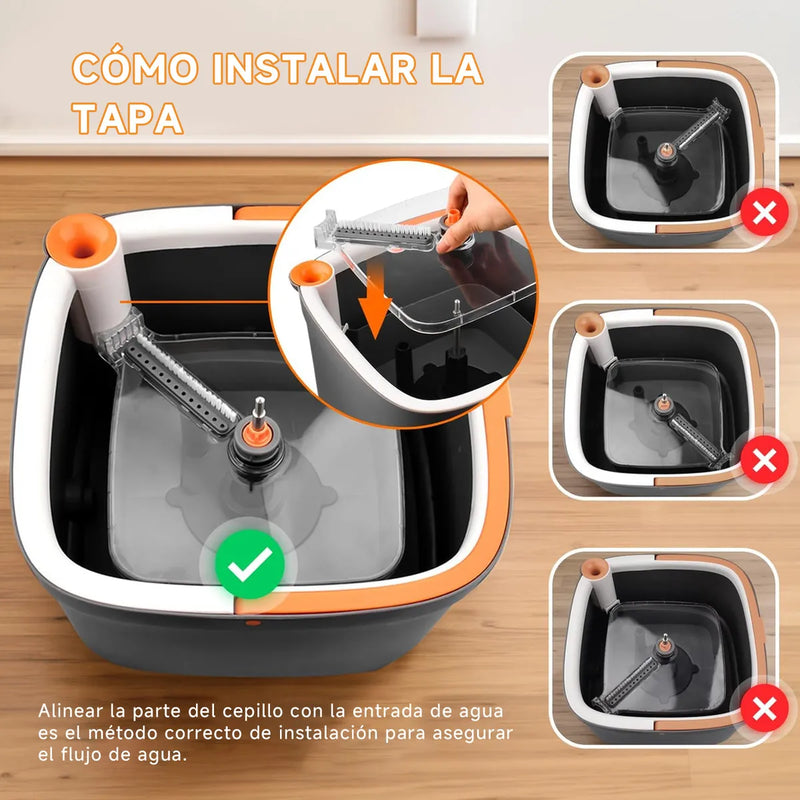 CÓMO INSTALAR LA TAPA

Alinear la parte del cepillo con la entrada de agua es el método correcto de instalación para asegurar el flujo de agua.