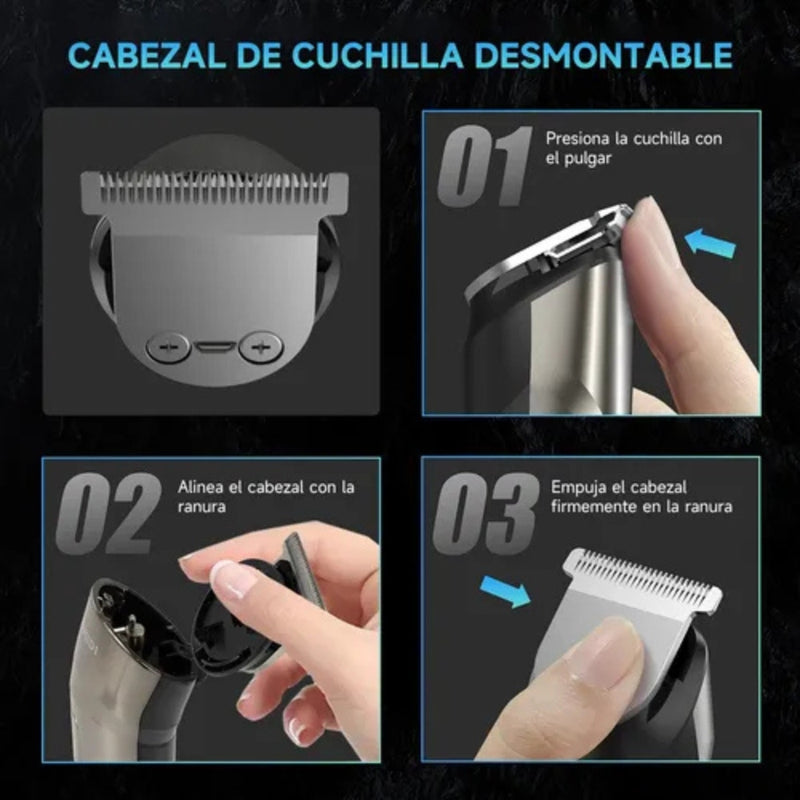 CABEZAL DE CUCHILLA DESMONTABLE

01 Presiona la cuchilla con el pulgar

02 Alinea el cabezal con la ranura

03 Empuja el cabezal firmemente en la ranura