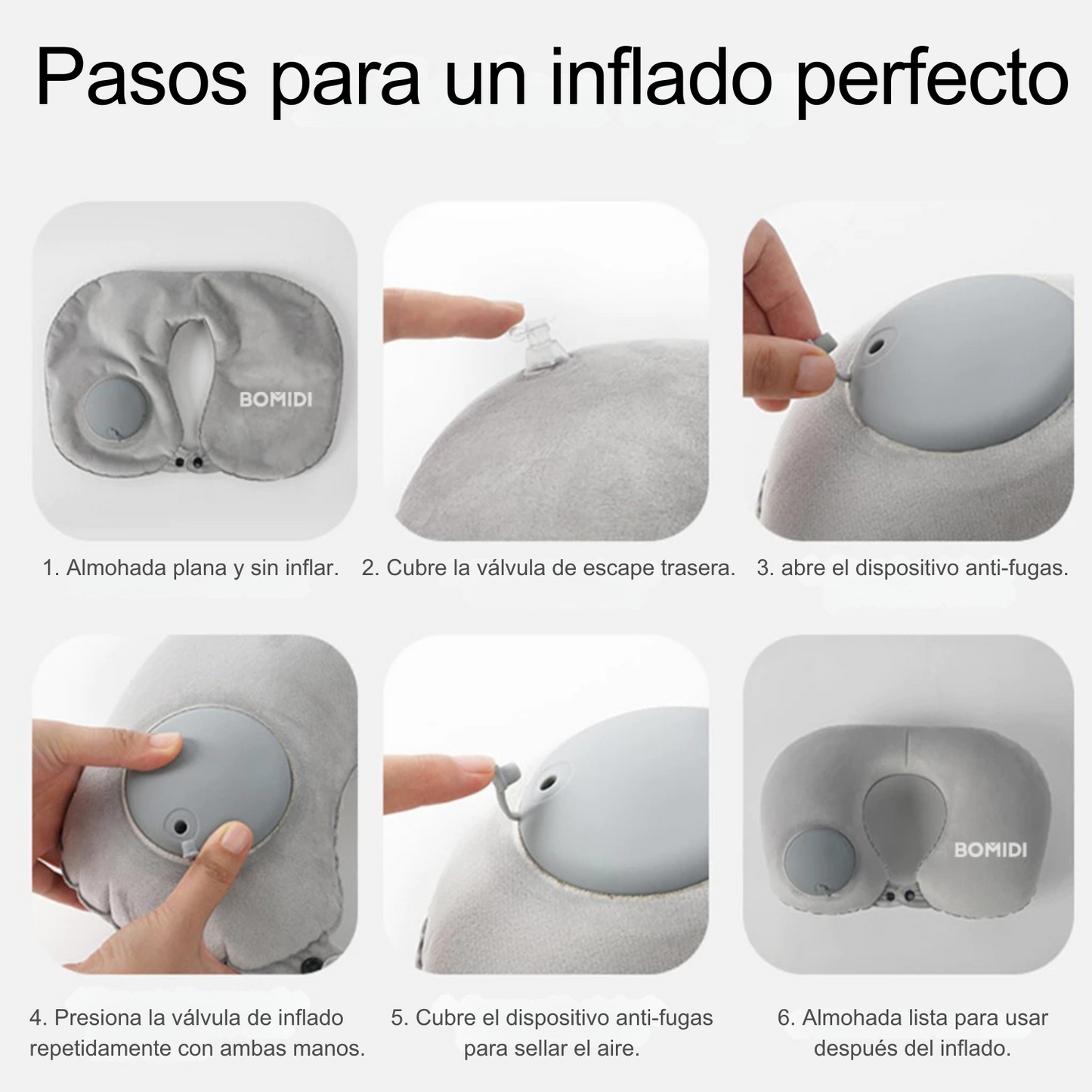 Pasos para un inflado perfecto

BOMIDI

1. Almohada plana y sin inflar.

2. Cubre la válvula de escape trasera.

3. abre el dispositivo anti-fugas.

4. Presiona la válvula de inflado repetidamente con ambas manos.

5. Cubre el dispositivo anti-fugas para sellar el aire.

BOMIDI

6. Almohada lista para usar después del inflado.